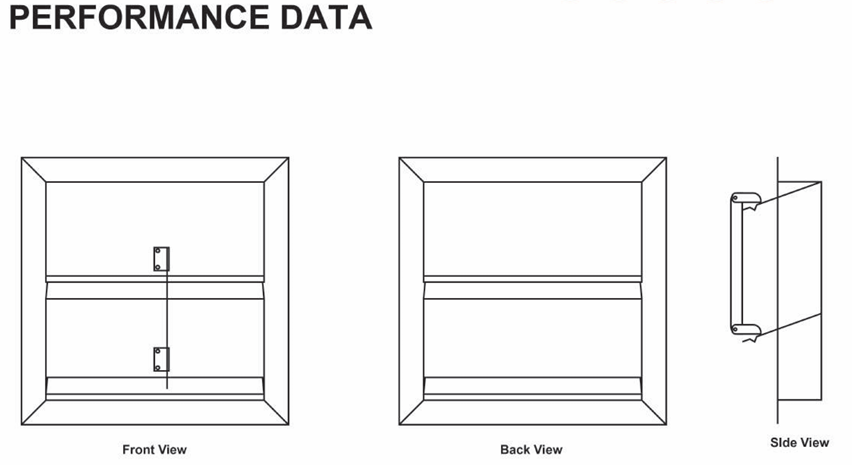 PERFORMANCE DATA

Front View

Back View

SIde View